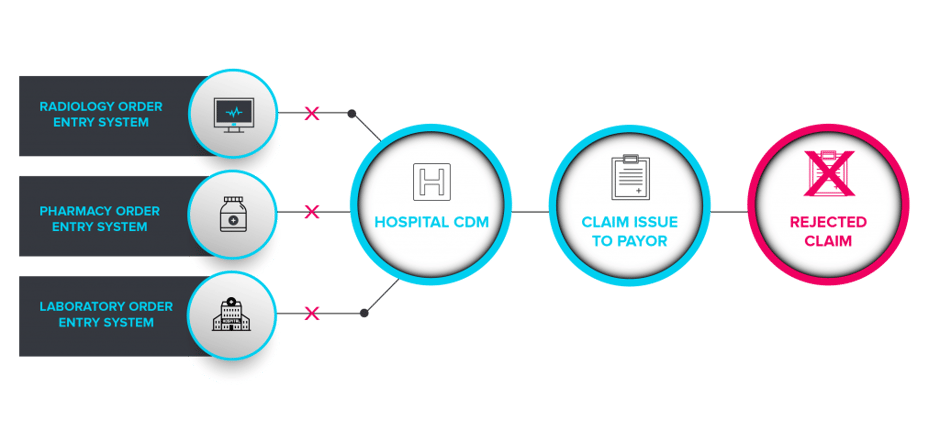 RADIOLOGY ORDER ENTRY SYSTEM

PHARMACY ORDER ENTRY SYSTEM

LABORATORY ORDER ENTRY SYSTEM

H

HOSPITAL CDM

CLAIM ISSUE TO PAYOR

REJECTED CLAIM